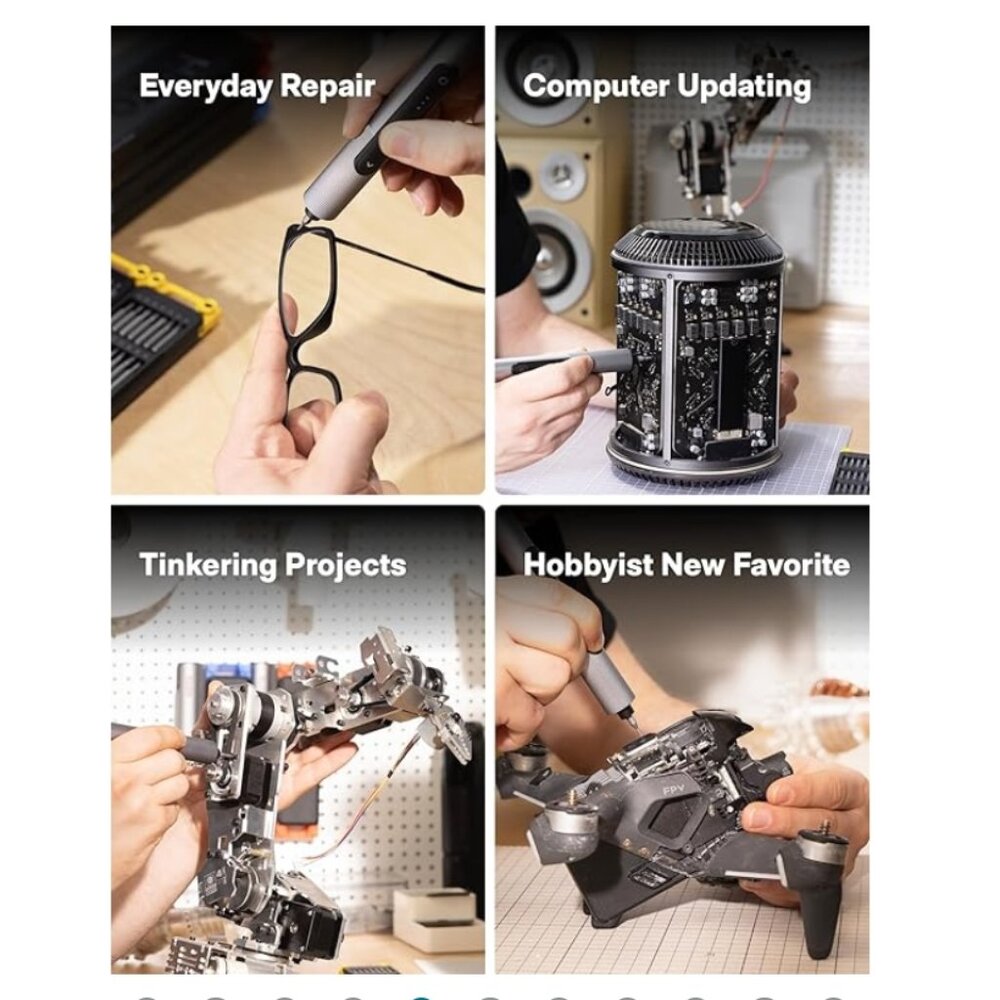 Everyday Repair

Computer Updating

Tinkering Projects

Hobbyist New Favorite

FPV